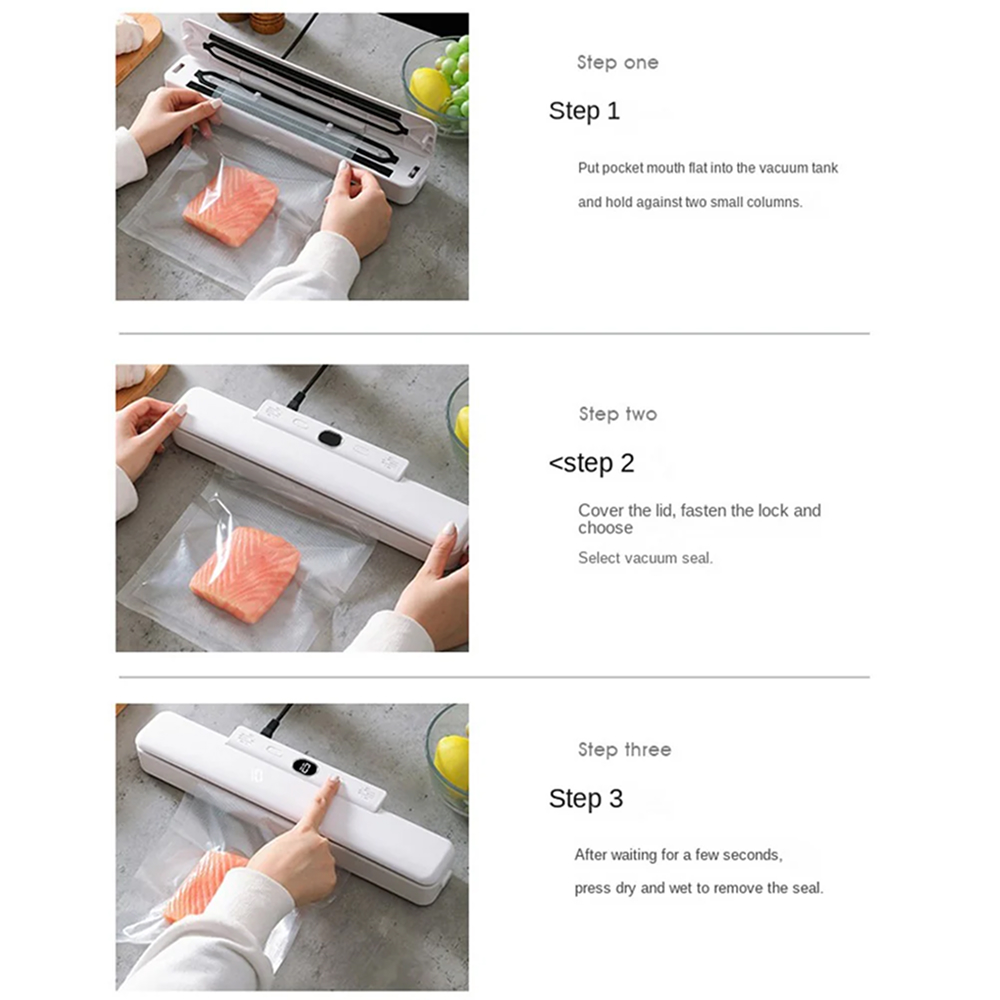 Step one

Step 1

Put pocket mouth flat into the vacuum tank and hold against two small columns.

Step two

<step 2

Cover the lid, fasten the lock and choose

Select vacuum seal.

Step three

Step 3

After waiting for a few seconds, press dry and wet to remove the seal.